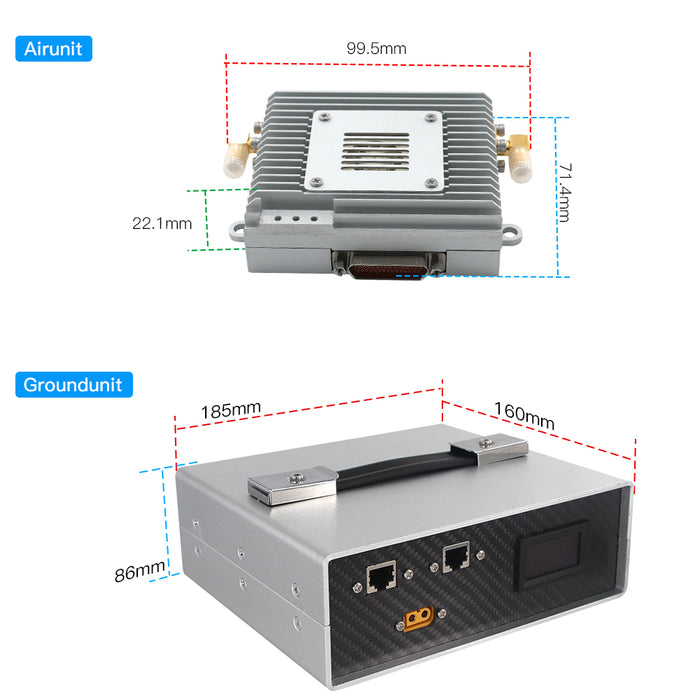 Airunit

99.5mm

71.4mm

22.1mm

Groundunit

185mm

160mm

86mm